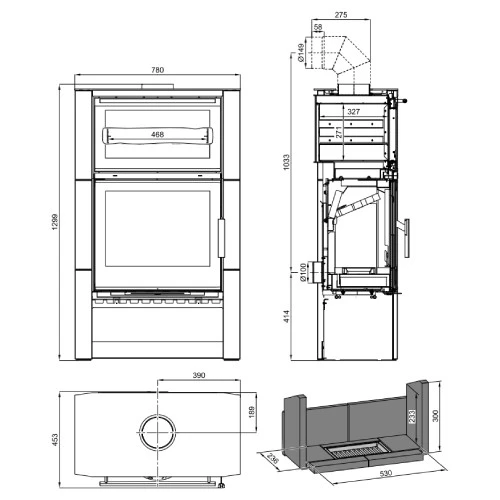 780
468
1299
275
58
Ø149
327
271
1033
Ø100
414
390
189
453
233
300
236
530